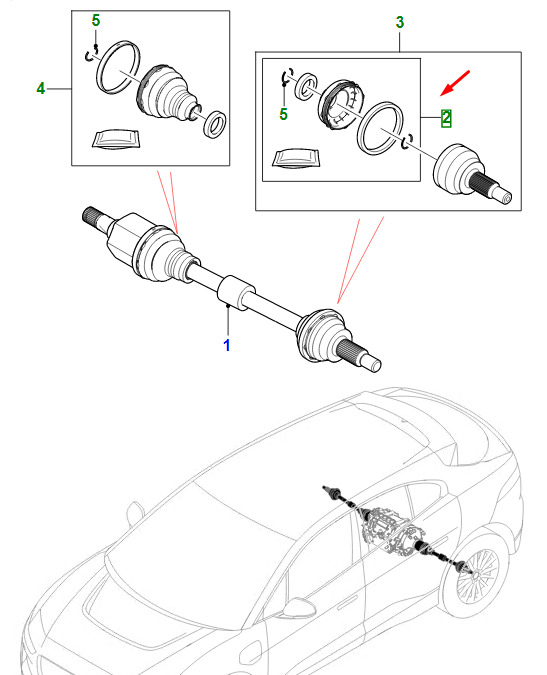 5
4
3
5
2
1