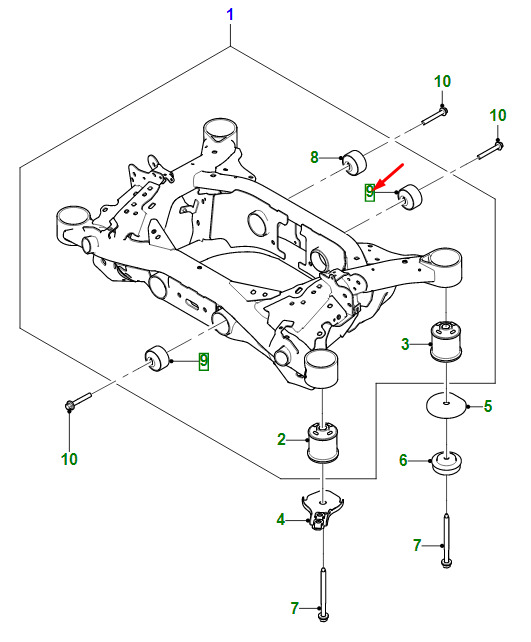 1
10
10
8
9
3
9
5
10
2
6
4
7
7