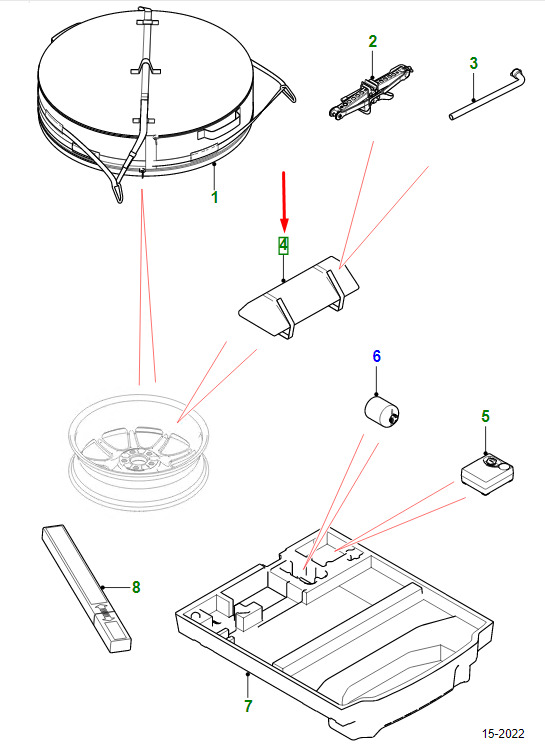 2
3
1
4
6
5
8
7
15-2022