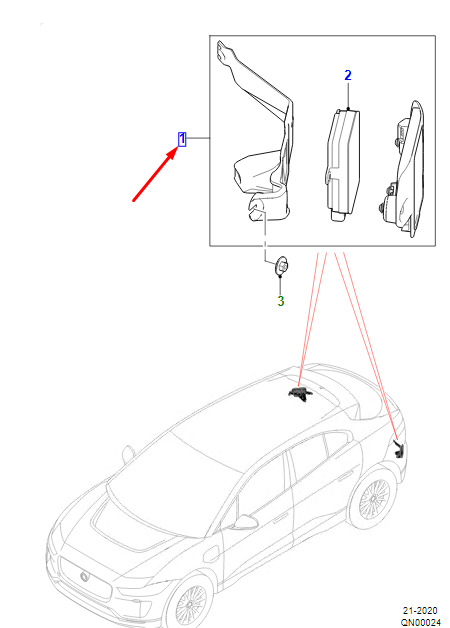 2

1

3

21-2020
QN00024