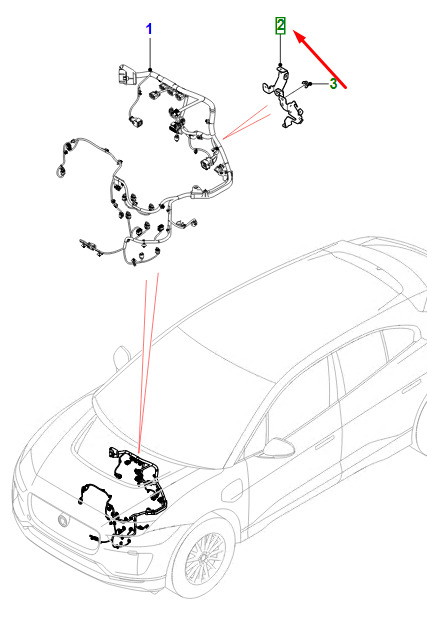 1
2
3