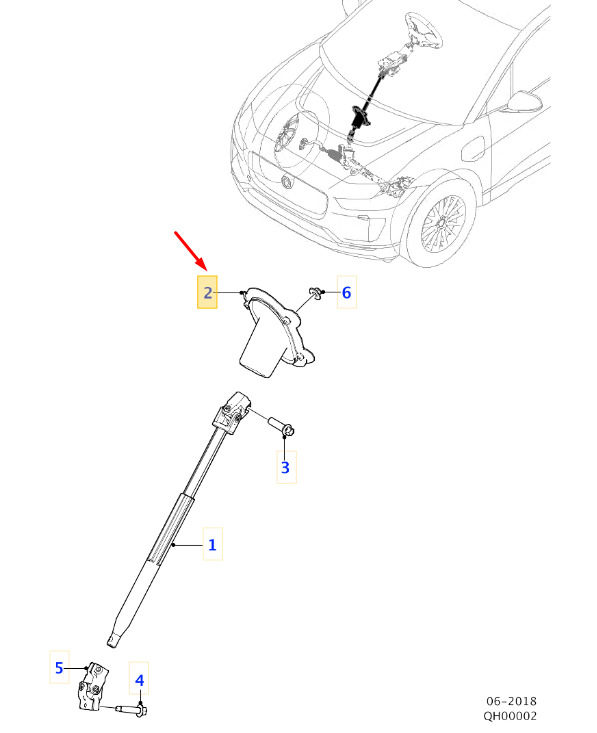 2
6
3
1
5
4
06-2018
QH00002