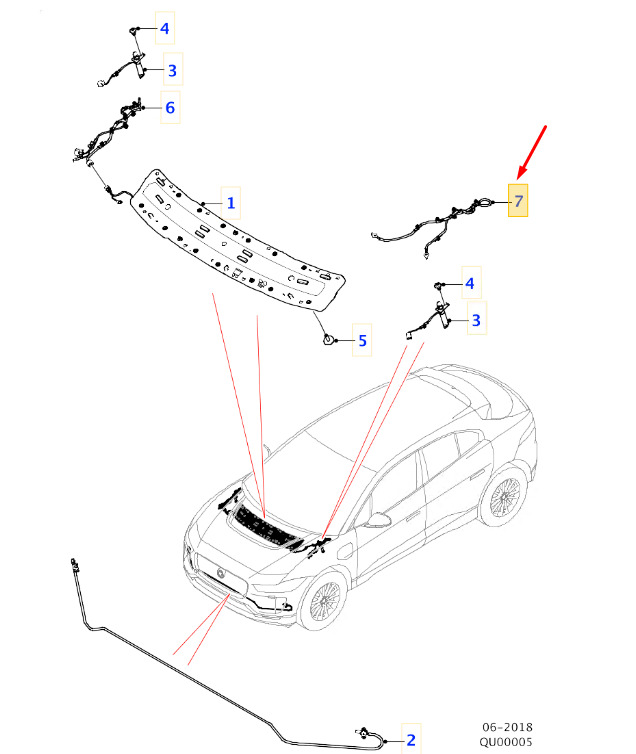 4
3
6
1
7
4
3
5
2
06-2018
QU00005