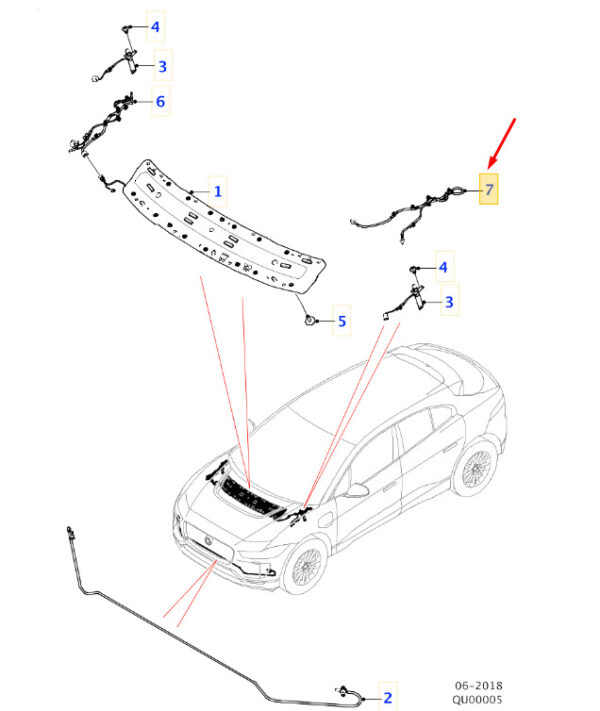 4
3
6
1
7
4
3
5
2
06-2018
QU00005