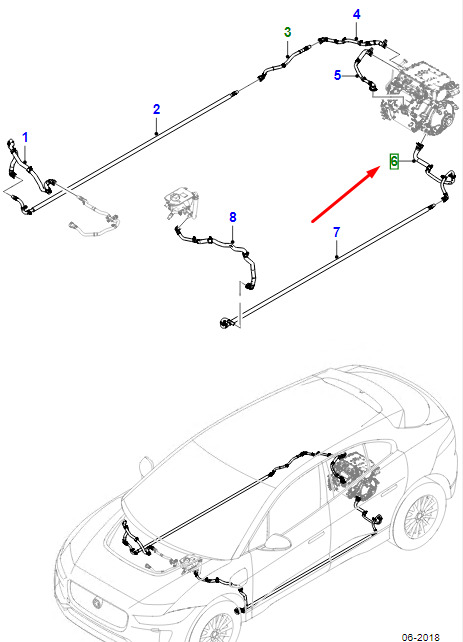 1
2
3
4
5
6
7
8

06-2018