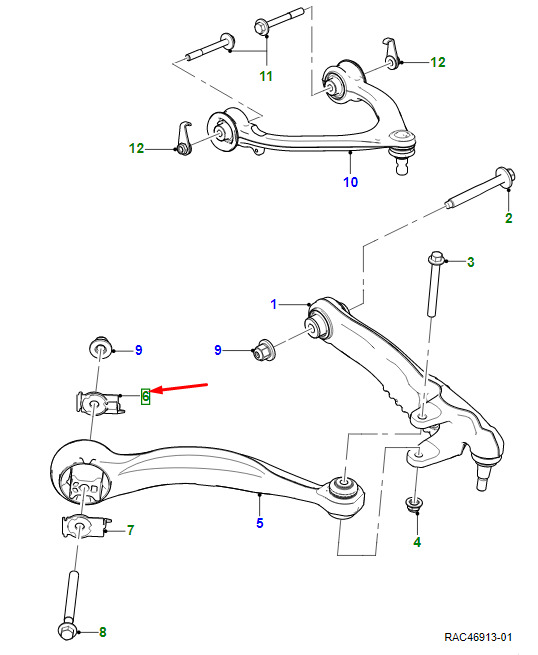 11
12
12
10
2
3
1
9
9
6
5
7
4
8
RAC46913-01