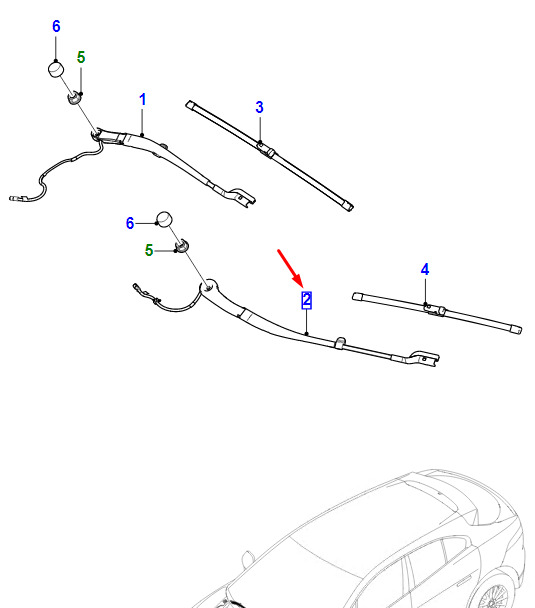 6
5
1
3
6
5
2
4