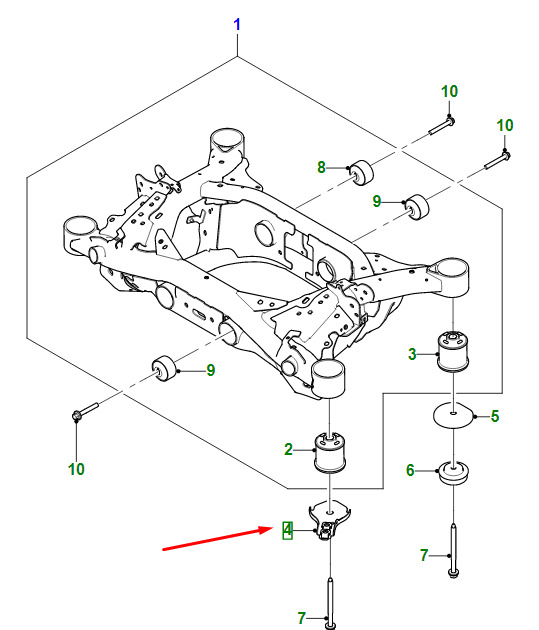 1
10
10
8
9
9
3
5
10
2
6
4
7
7