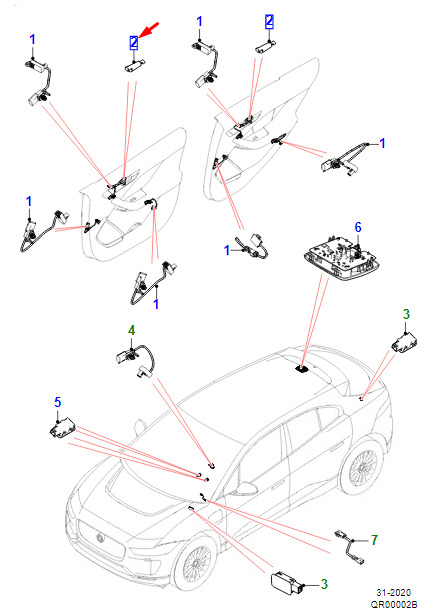 1
2
1
2
1
1
1
1
6
3
4
5
7
3
31-2020
QR00002B