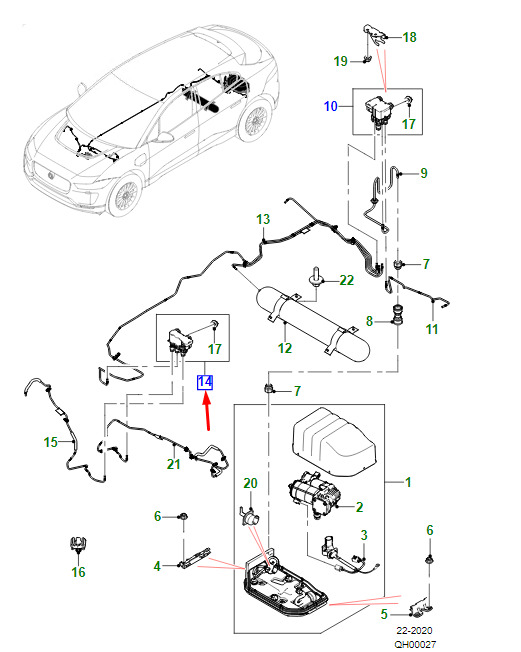 18
19
10
17
9
13
7
22
8
11
12
17
14
7
15
21
1
20
2
6
3
6
4
16
5
22-2020
QH00027