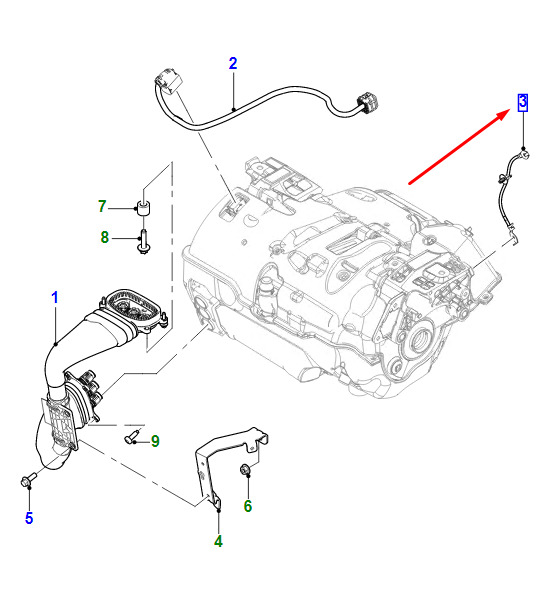 2
3
7
8
1
9
5
6
4