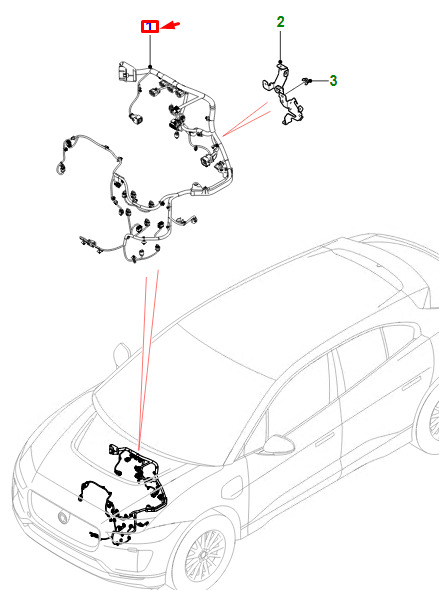 1

2

3