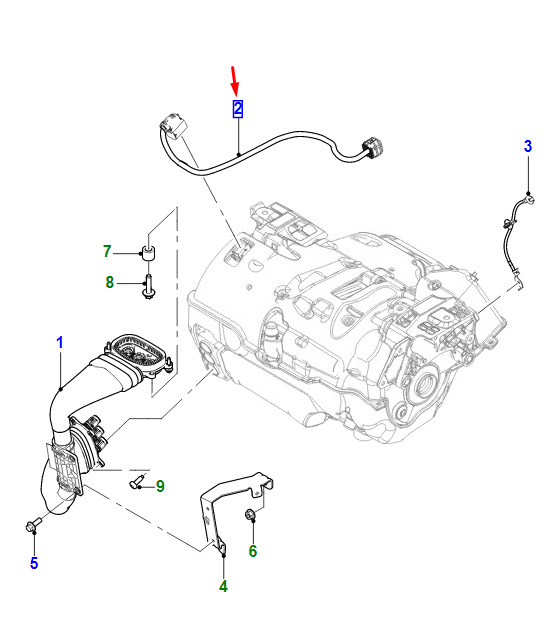 2
3
7
8
1
9
5
6
4