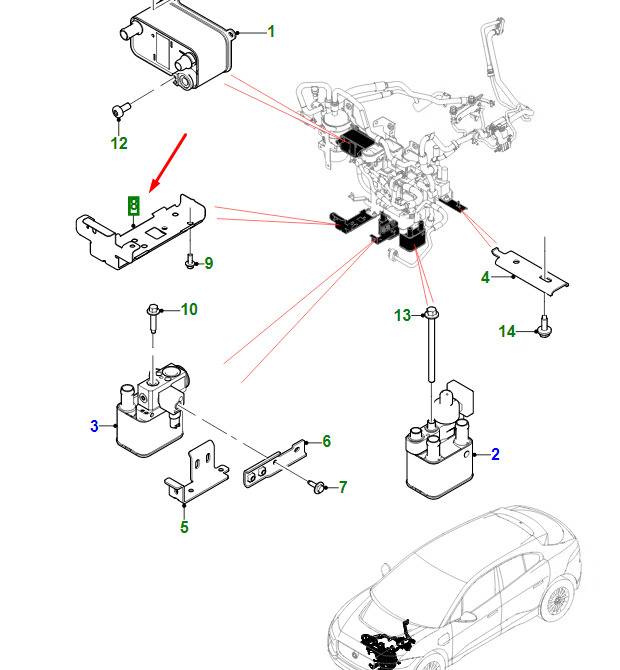 1

12

8

9

4

10

13

14

3

6

2

7

5