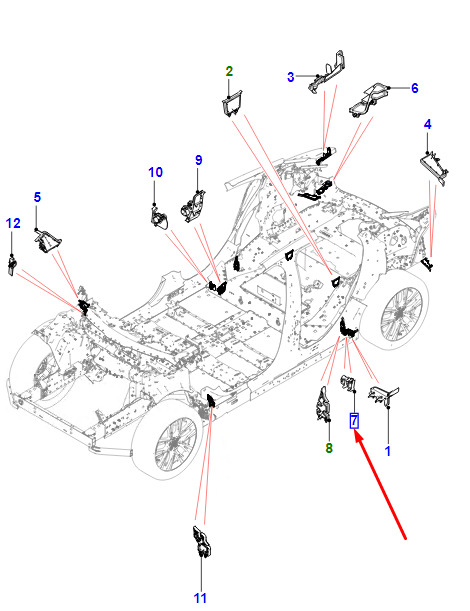 2
3
6
4
10
9
5
12
8
7
1
11