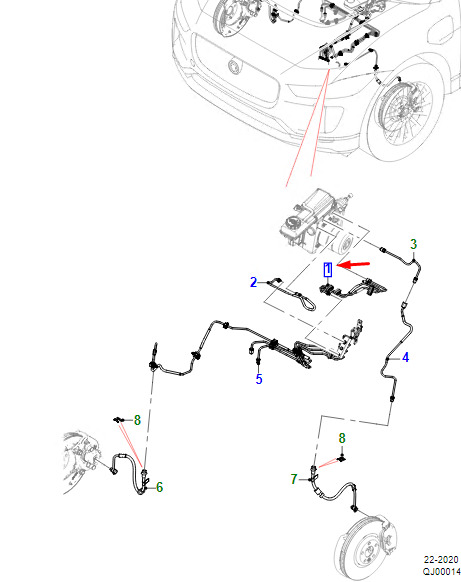 3
1
2
4
5
8
8
6
7
22-2020
QJ00014