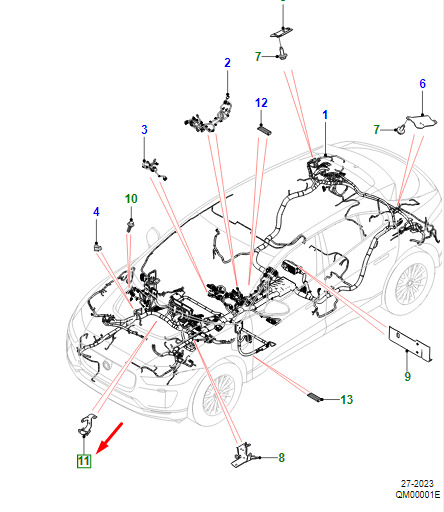 7
2
12
1
6
7
3
10
4
9
13
11
8
27-2023
QM00001E