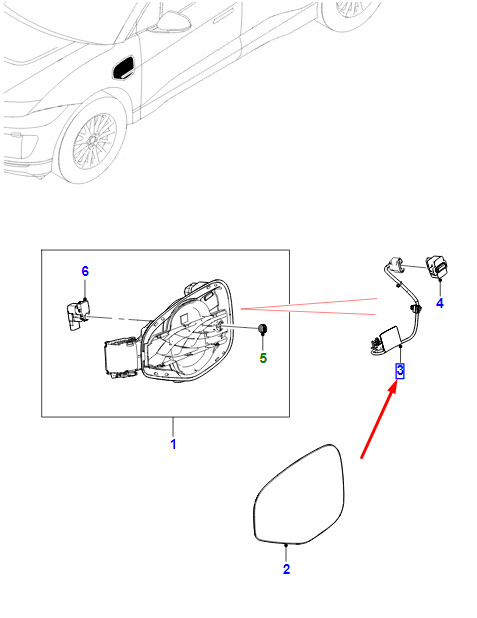 6
5
1
4
3
2