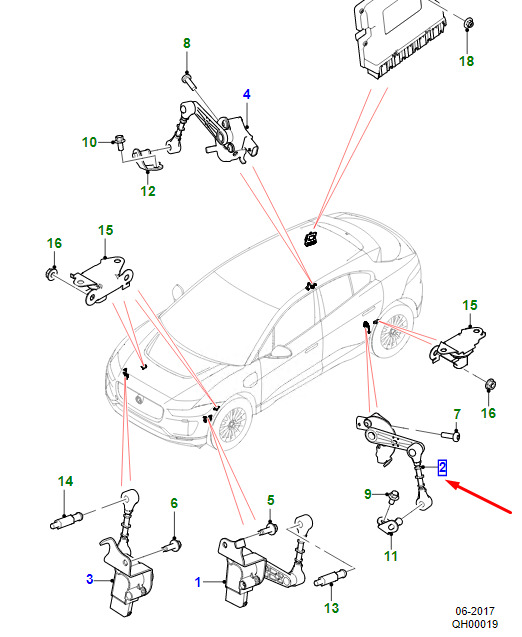 8
18
4
10
12
16
15
15
16
7
2
9
11
14
6
5
3
1
13
06-2017
QH00019