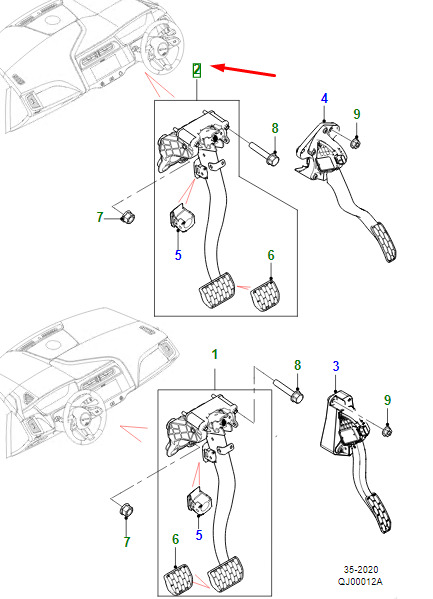 2
4
9
8
7
5
6
1
8
3
9
7
6
5
35-2020
QJ00012A