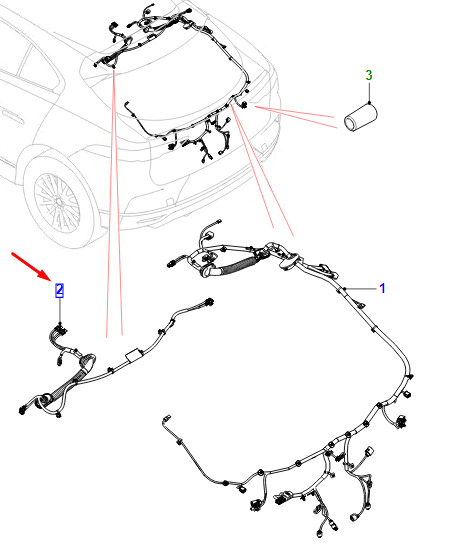 3

2

1