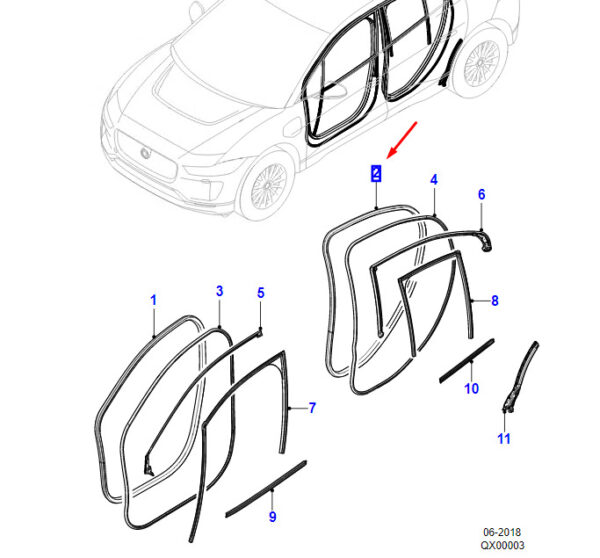 2
4
6
1
3
5
8
7
10
11
9
06-2018
QX00003