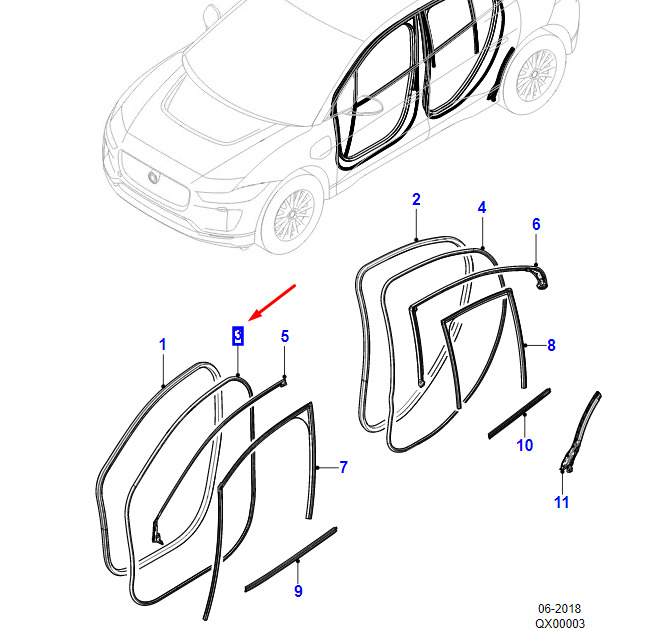 2
4
6
3
1
5
8
7
10
11
9
06-2018
QX00003