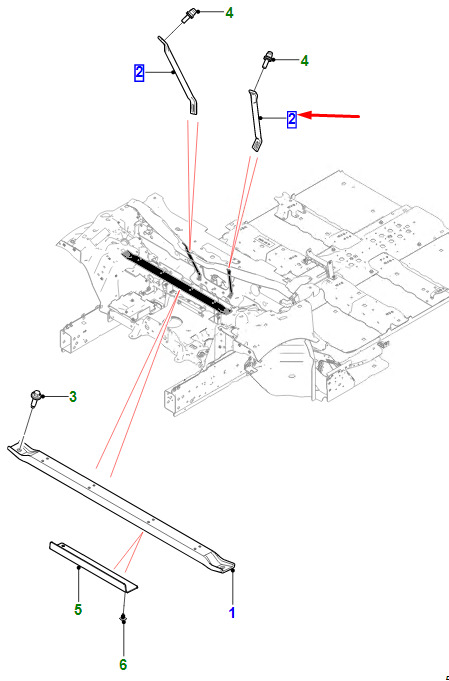 4
2
4
2
3
5
1
6