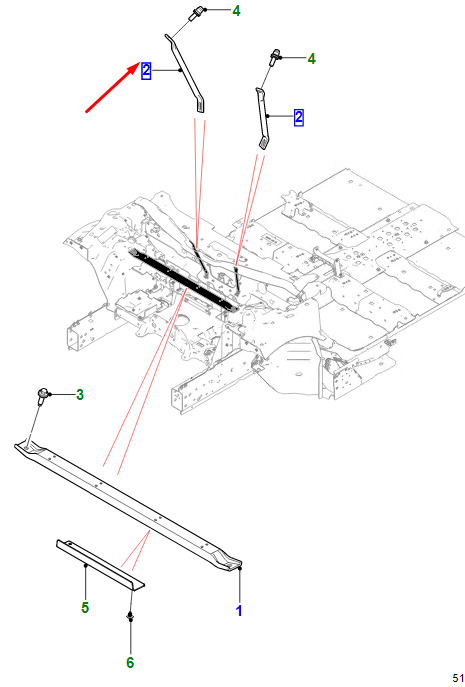 4
2
4
2
3
5
1
6
51