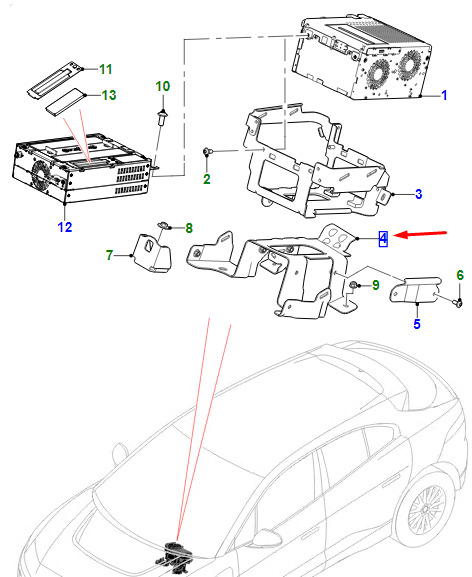 11
13
10
1
2
3
12
8
7
4
9
6
5