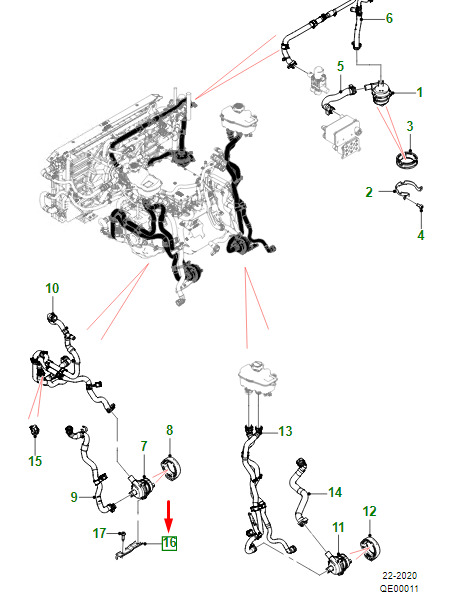 6
5
1
3
2
4
10
15
8
7
9
17
16
13
14
12
11
22-2020
QE00011