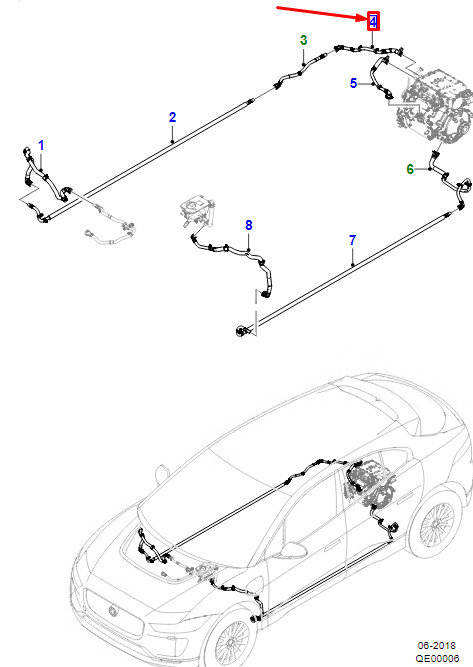 4
3
5
2
1
6
8
7
06-2018
QE00006