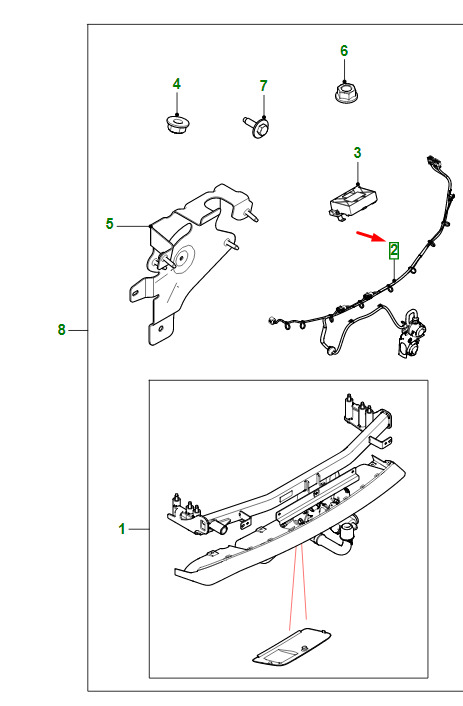 6
4
7
3
5
2
8
1