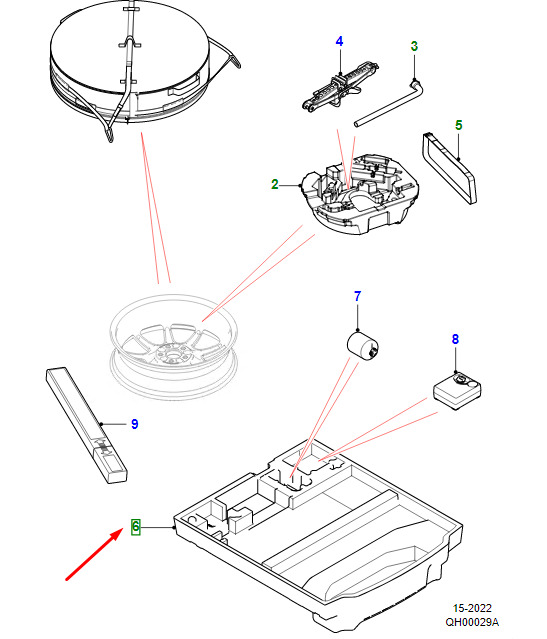 4
3
5
2
7
8
9
6
15-2022
QH00029A