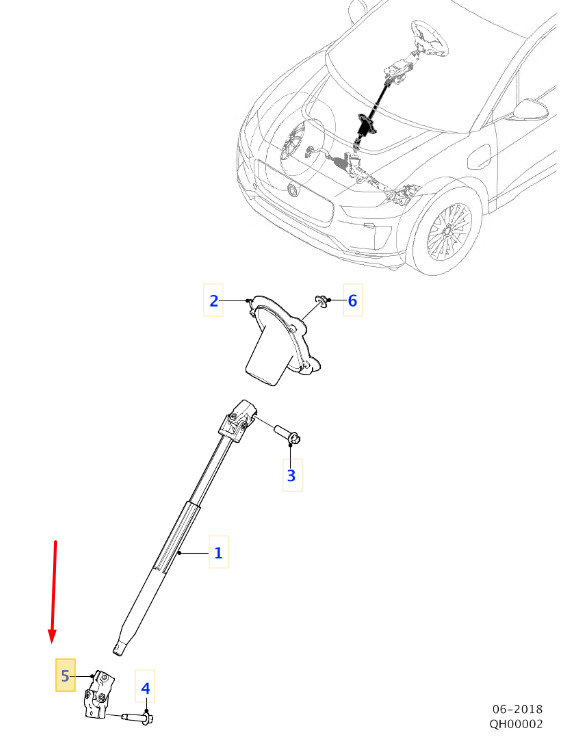 2
6
3
1
5
4
06-2018
QH00002