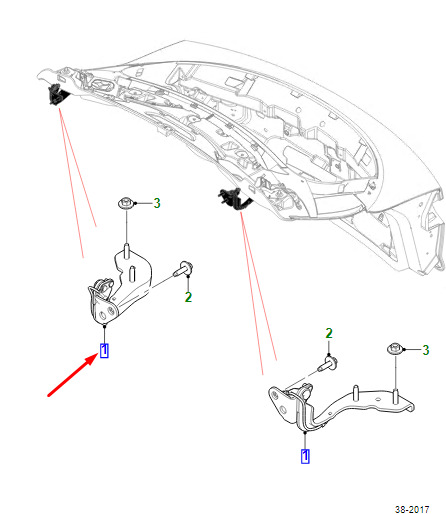 3
2
1
2
3
1
38-2017