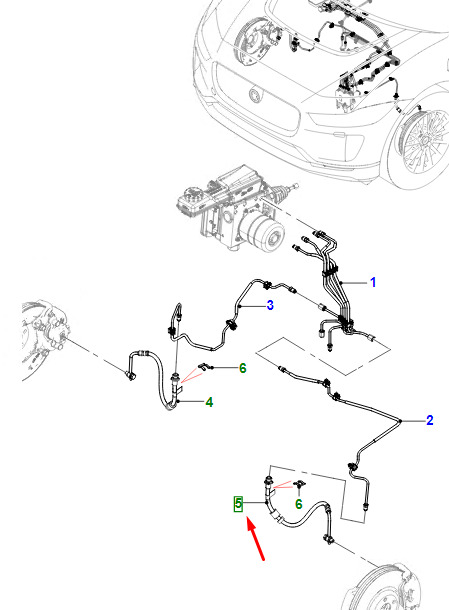 1
3
6
4
2
5
6