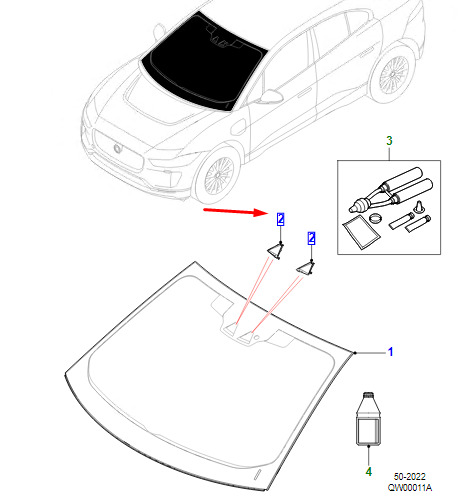 3

2

2

1

4

50-2022
QW00011A