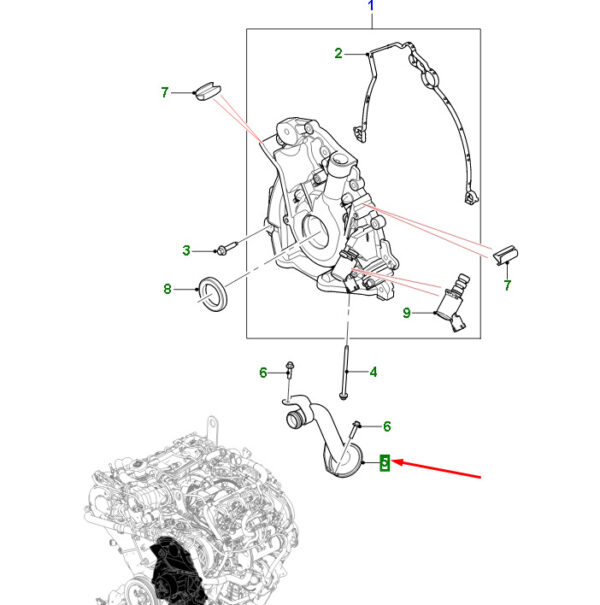 1
2
7
3
8
7
9
6
4
6
5