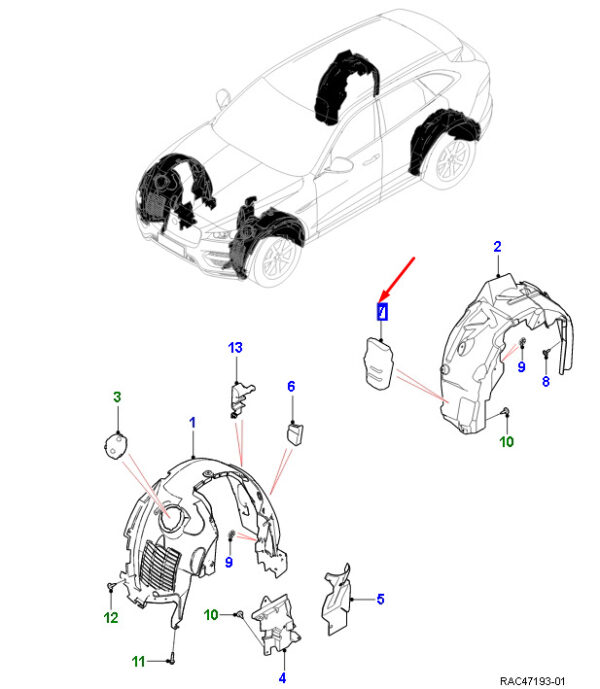 2
7
9
8
10
13
6
3
1
9
5
12
10
11
4
RAC47193-01