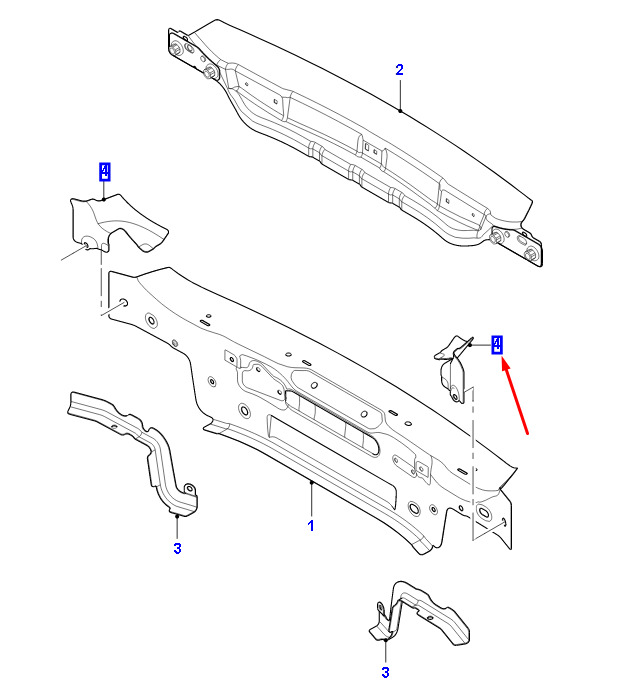 2

4

4

1

3

3