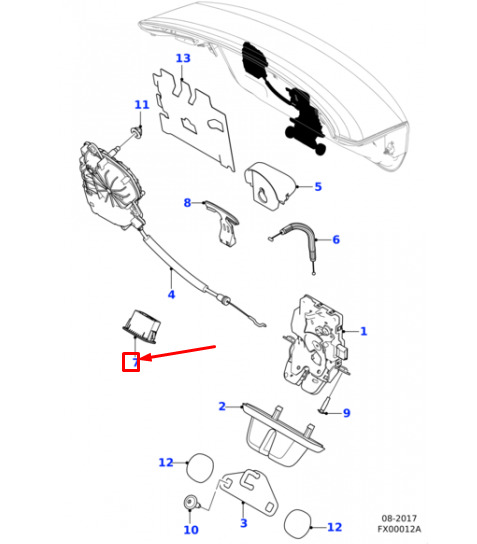 13
11
5
8
6
4
1
7
2
9
12
3
10
12
08-2017
FX00012A