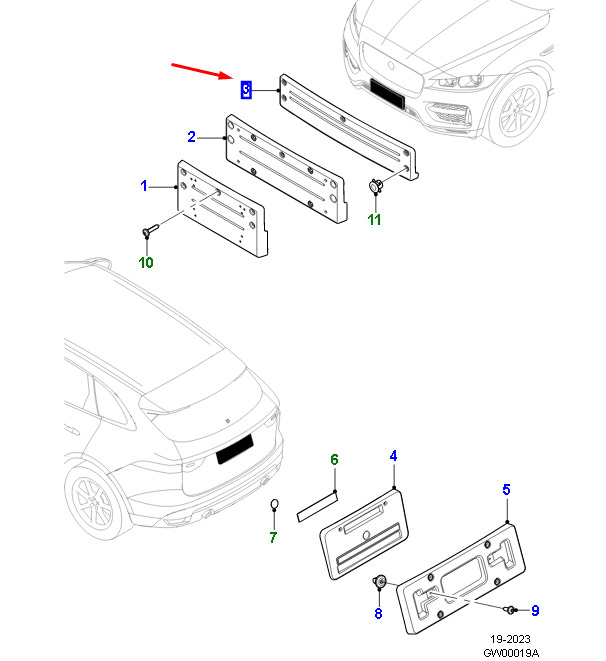 3
2
1
11
10
6
4
5
7
8
9
19-2023
GW00019A