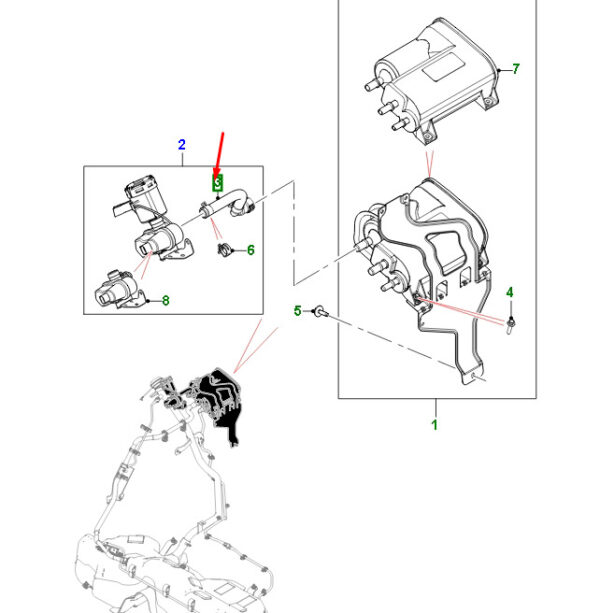 7
2
3
6
8
4
5
1