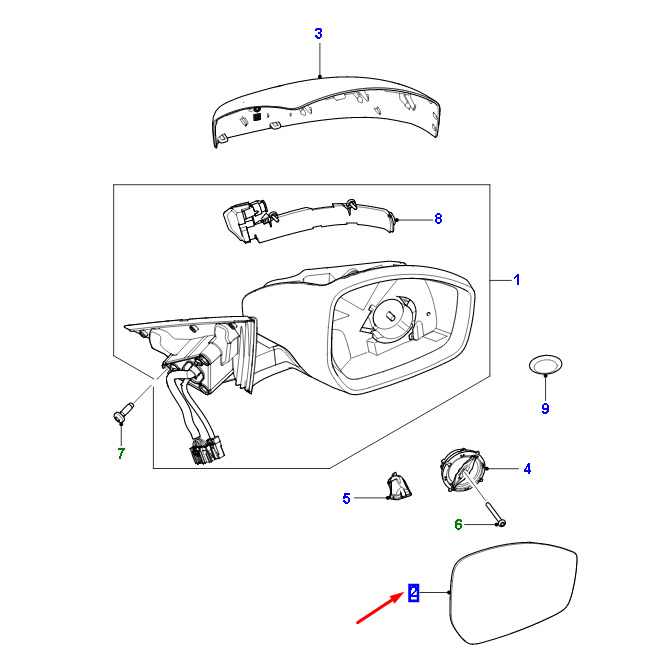 3
8
1
9
7
4
5
6
2