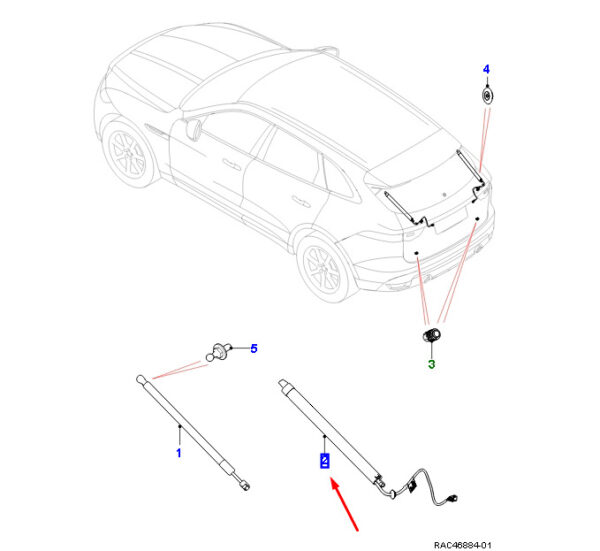 4

5

3

1

2

RAC46884-01