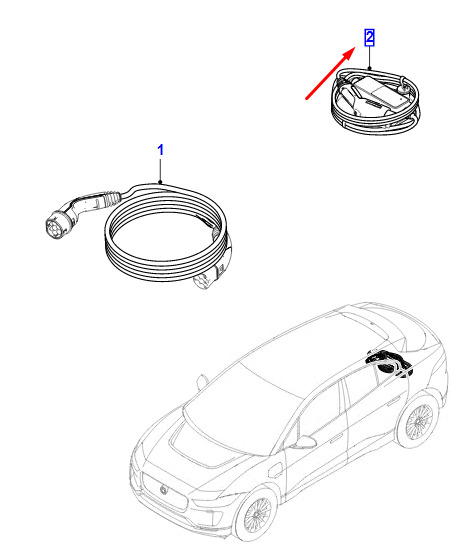 2

1