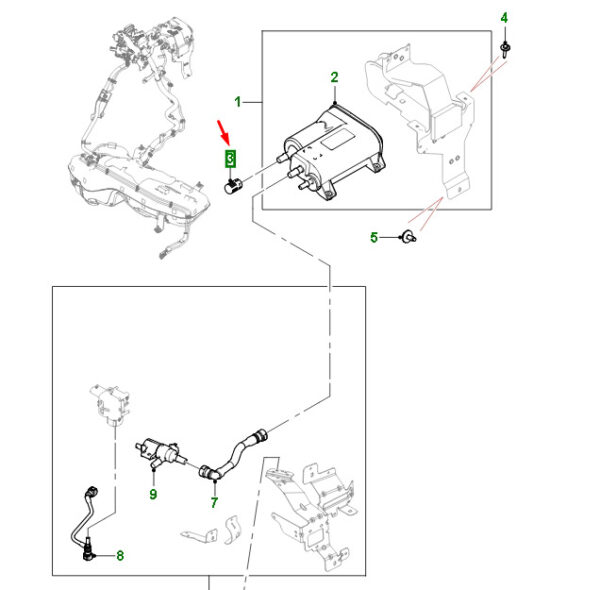 4
2
1
3
5
9
7
8