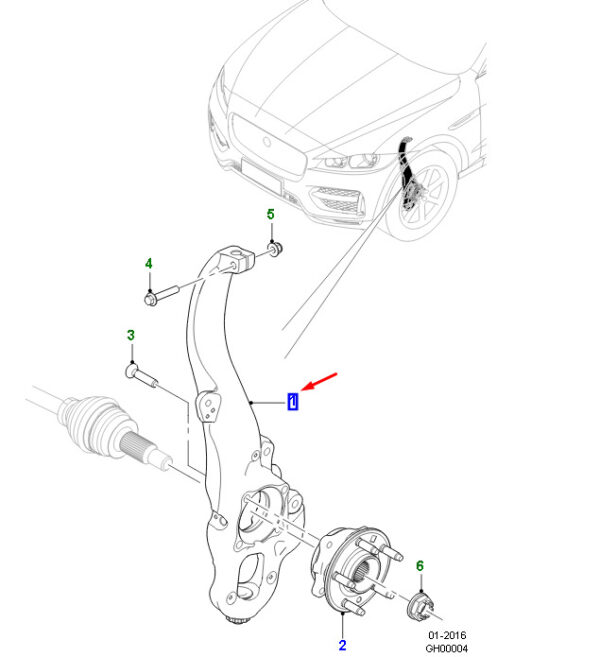 5
4
3
1
6
2
01-2016
GH00004