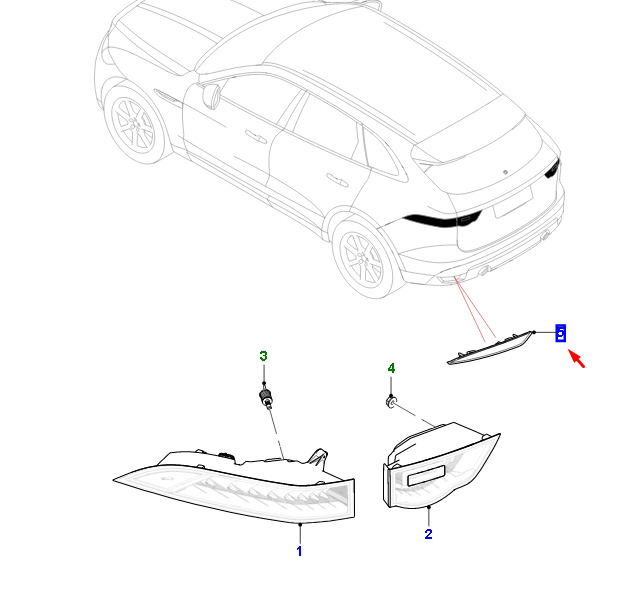 5
3
4
2
1